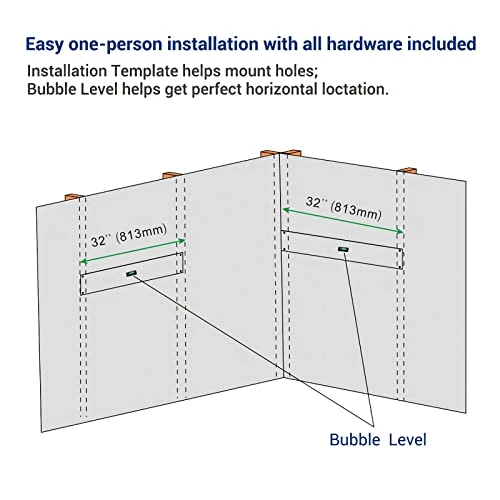 Easy one-person installation with all hardware included

Installation Template helps mount holes;
Bubble Level helps get perfect horizontal loctation.

32'' (813mm)

32'' (813mm)

Bubble Level