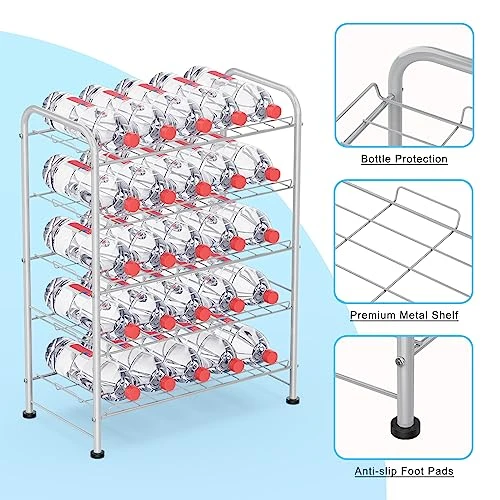 Bottle Protection

Premium Metal Shelf

Anti-slip Foot Pads