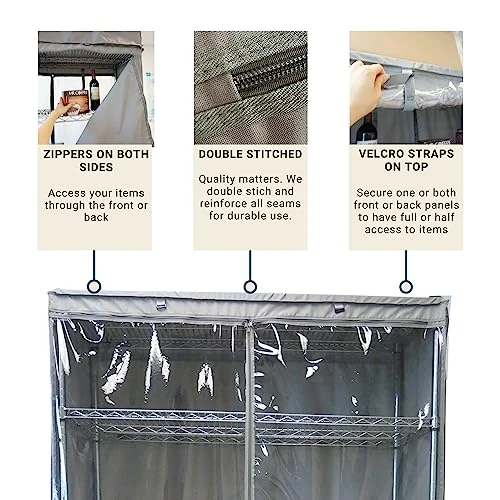 ZIPPERS ON BOTH SIDES

Access your items through the front or back

DOUBLE STITCHED

Quality matters. We double stich and reinforce all seams for durable use.

VELCRO STRAPS ON TOP

Secure one or both front or back panels to have full or half access to items